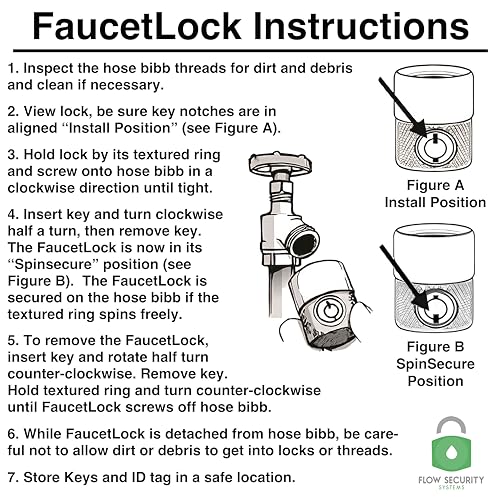 FaucetLock Instructions

1. Inspect the hose bibb threads for dirt and debris and clean if necessary.

2. View lock, be sure key notches are in aligned “Install Position” (see Figure A).

3. Hold lock by its textured ring and screw onto hose bibb in a clockwise direction until tight.

4. Insert key and turn clockwise half a turn, then remove key. The FaucetLock is now in its “Spinsecure” position (see Figure B). The FaucetLock is secured on the hose bibb if the textured ring spins freely.

5. To remove the FaucetLock, insert key and rotate half turn counter-clockwise. Remove key. Hold textured ring and turn counter-clockwise until FaucetLock screws off hose bibb.

6. While FaucetLock is detached from hose bibb, be careful not to allow dirt or debris to get into locks or threads.

7. Store Keys and ID tag in a safe location.

Figure A
Install Position

Figure B
SpinSecure
Position

FLOW SECURITY
SYSTEMS