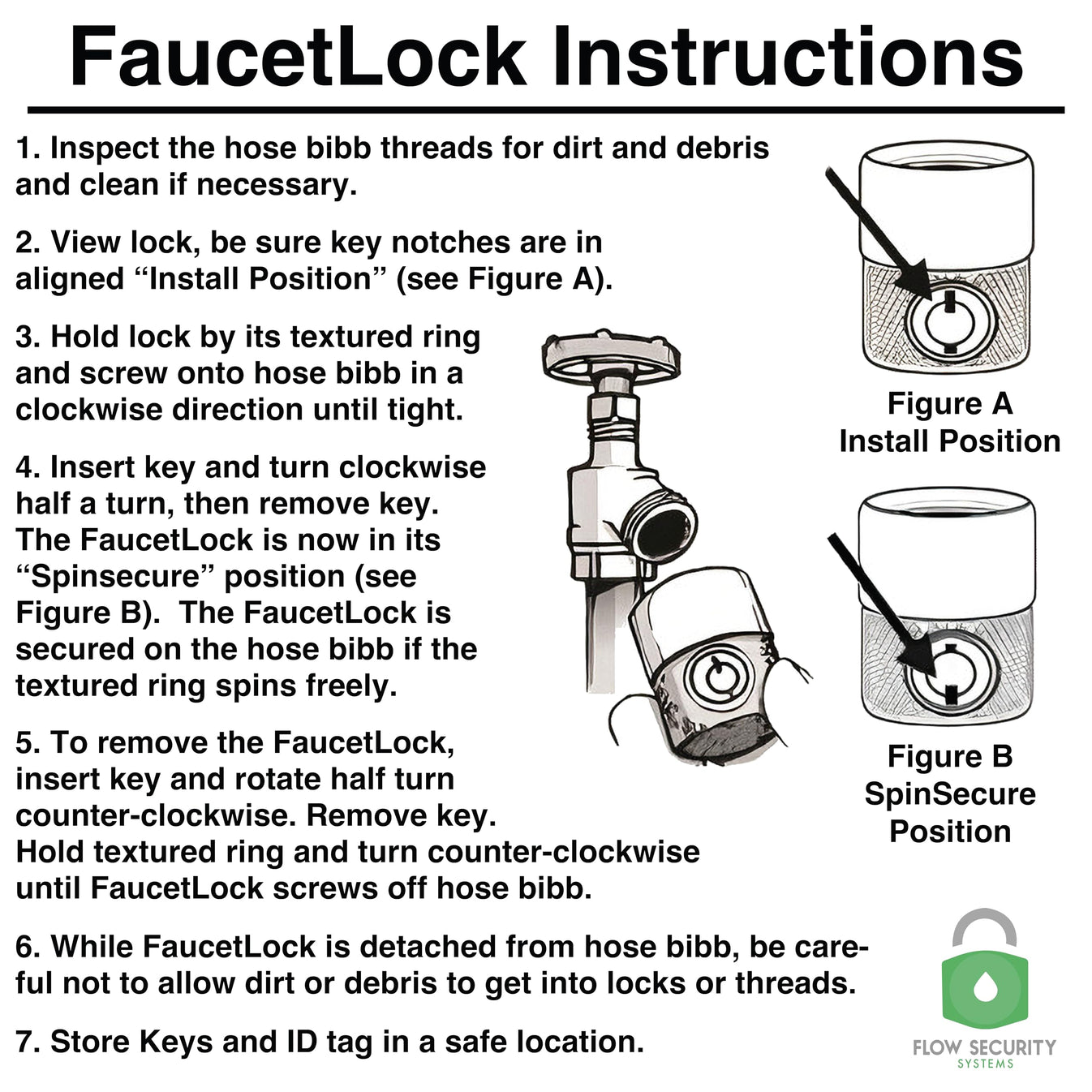 FaucetLock Instructions

1. Inspect the hose bibb threads for dirt and debris and clean if necessary.

2. View lock, be sure key notches are in aligned “Install Position” (see Figure A).

3. Hold lock by its textured ring and screw onto hose bibb in a clockwise direction until tight.

4. Insert key and turn clockwise half a turn, then remove key. The FaucetLock is now in its “Spinsecure” position (see Figure B). The FaucetLock is secured on the hose bibb if the textured ring spins freely.

5. To remove the FaucetLock, insert key and rotate half turn counter-clockwise. Remove key. Hold textured ring and turn counter-clockwise until FaucetLock screws off hose bibb.

6. While FaucetLock is detached from hose bibb, be careful not to allow dirt or debris to get into locks or threads.

7. Store Keys and ID tag in a safe location.

Figure A
Install Position

Figure B
SpinSecure
Position

FLOW SECURITY
SYSTEMS